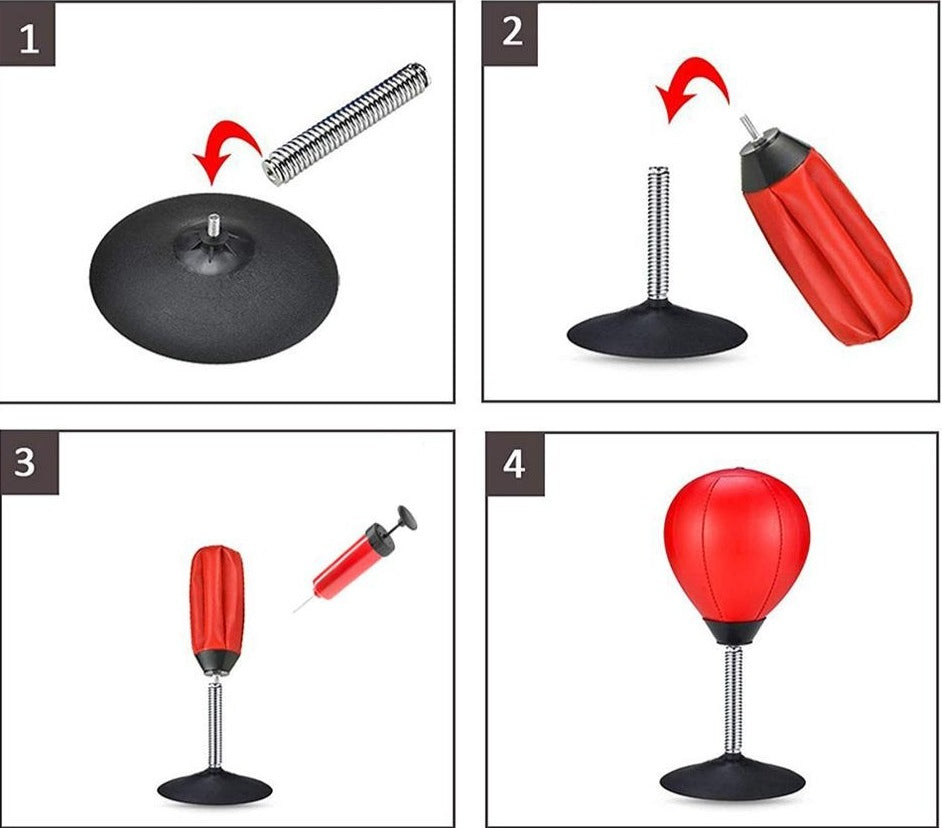 1

2

3

4